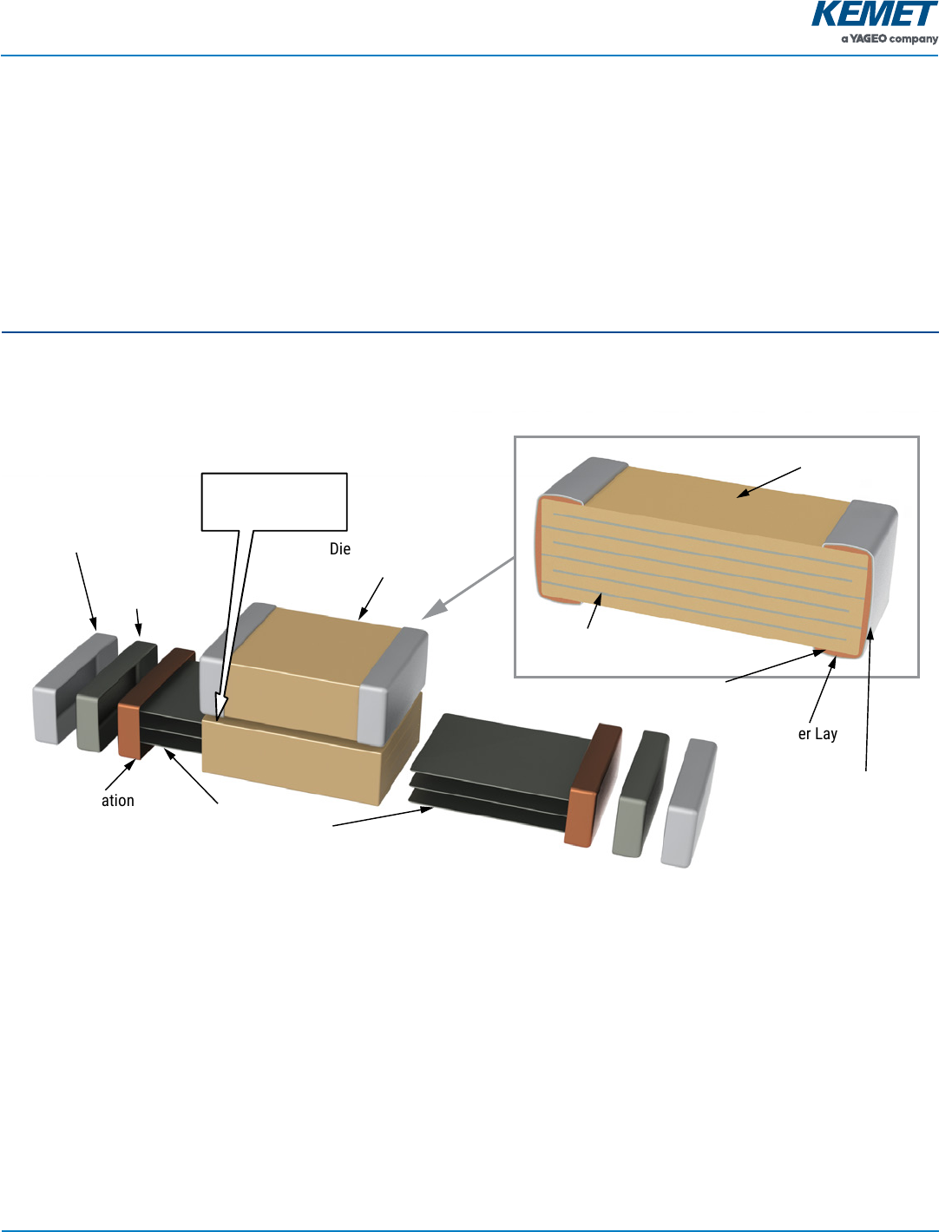 KEMET
a YAGEO company

Die

er Lay

ation