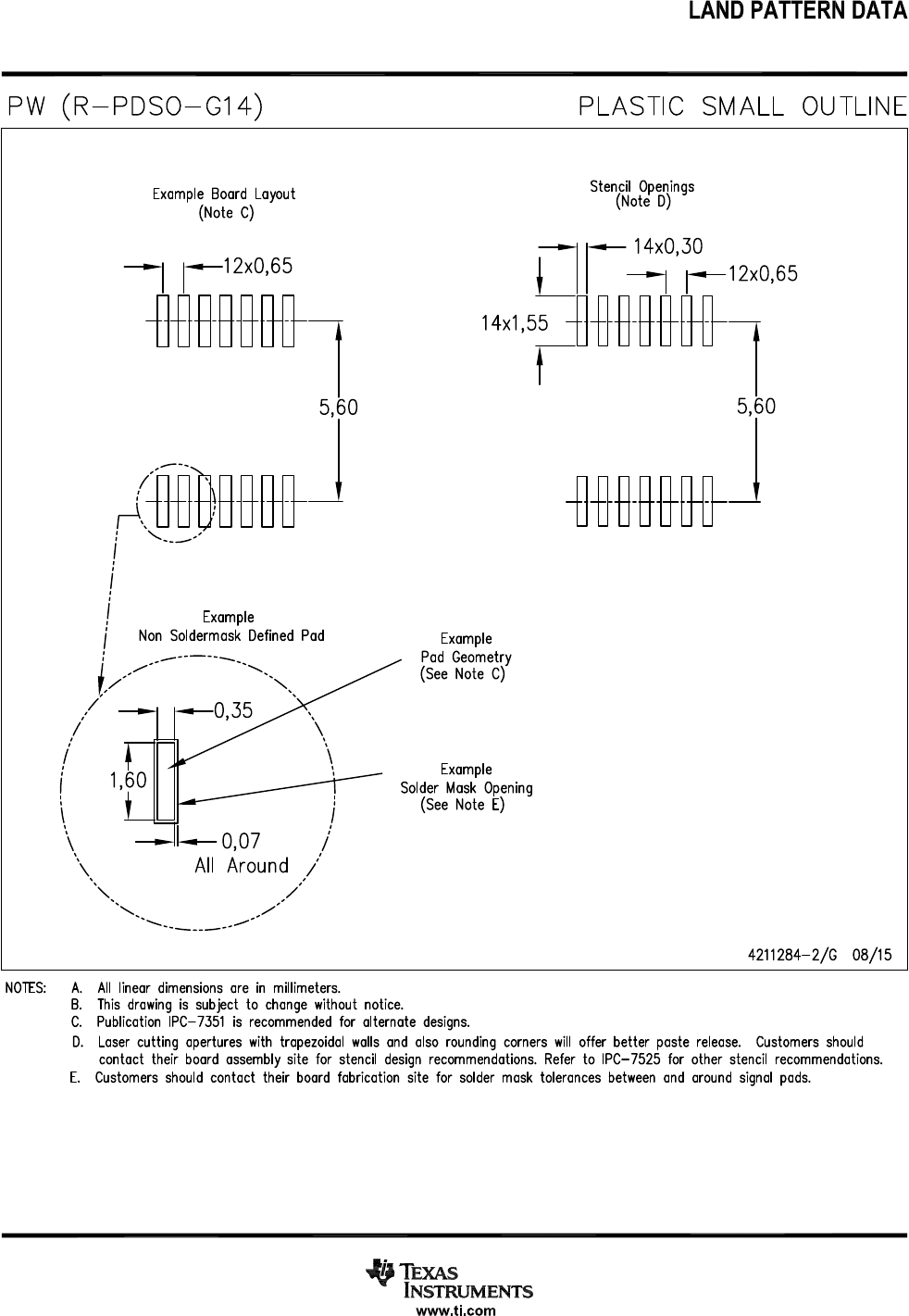 LAND PATTERN DATA

PW (R-PDSO-G14)

PLASTIC SMALL OUTLINE

Example Board Layout
(Note C)

12x0,65

5,60

Stencil Openings
(Note D)

14x0,30

12x0,65

14x1,55

5,60

Example
Non Soldermask Defined Pad

Example
Pad Geometry
(See Note C)

0,35

1,60

Example
Solder Mask Opening
(See Note E)

0,07
All Around

4211284-2/G 08/15

NOTES: A. All linear dimensions are in millimeters.
B. This drawing is subject to change without notice.
C. Publication IPC-7351 is recommended for alternate designs.
D. Laser cutting apertures with trapezoidal walls and also rounding corners will offer better paste release. Customers should contact their board assembly site for stencil design recommendations. Refer to IPC-7525 for other stencil recommendations.
E. Customers should contact their board fabrication site for solder mask tolerances between and around signal pads.

TEXAS INSTRUMENTS
www.ti.com