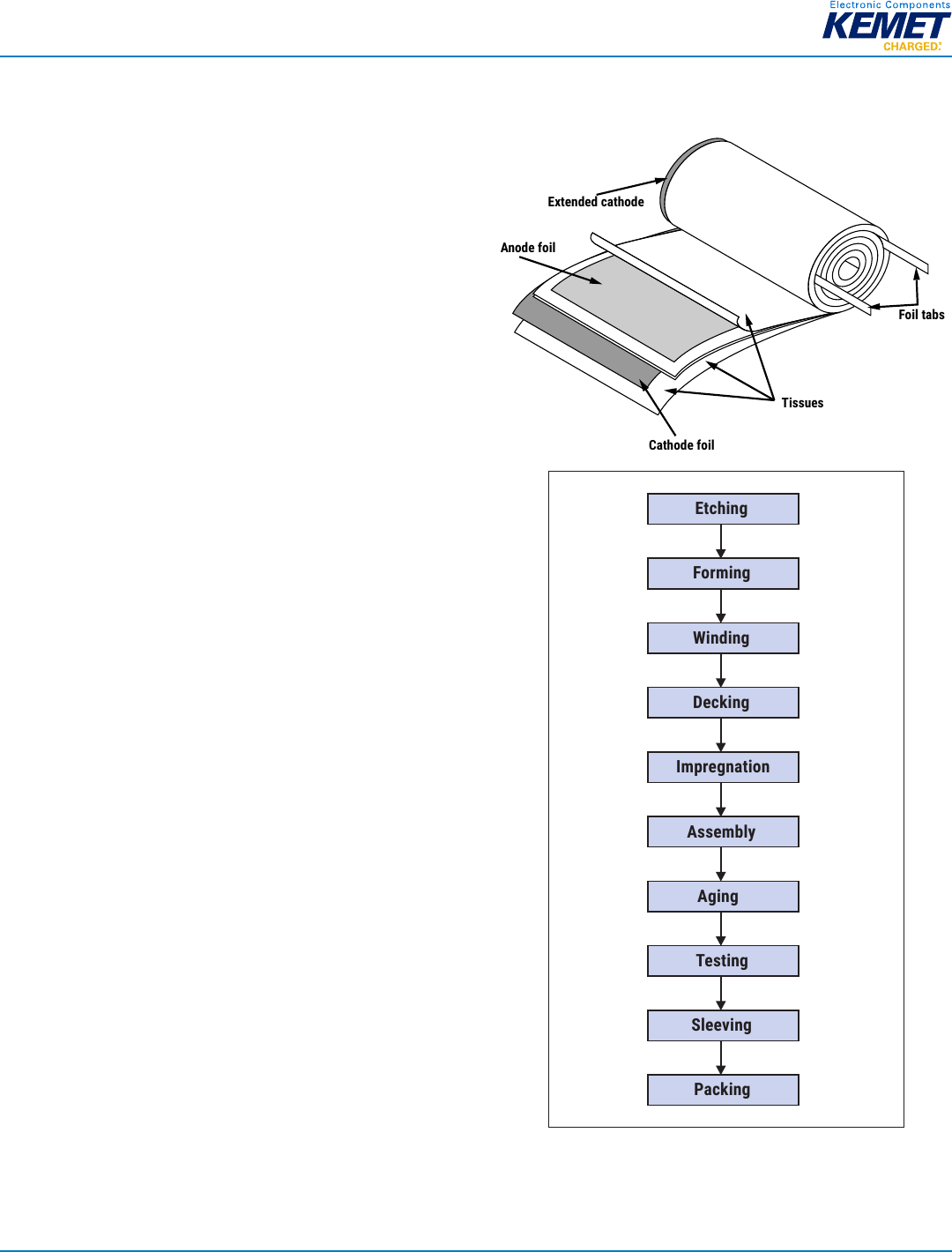 Electronic Components
KEMET
CHARGED.

Extended cathode
Anode foil
Foil tabs
Tissues
Cathode foil

Etching
Forming
Winding
Decking
Impregnation
Assembly
Aging
Testing
Sleeving
Packing