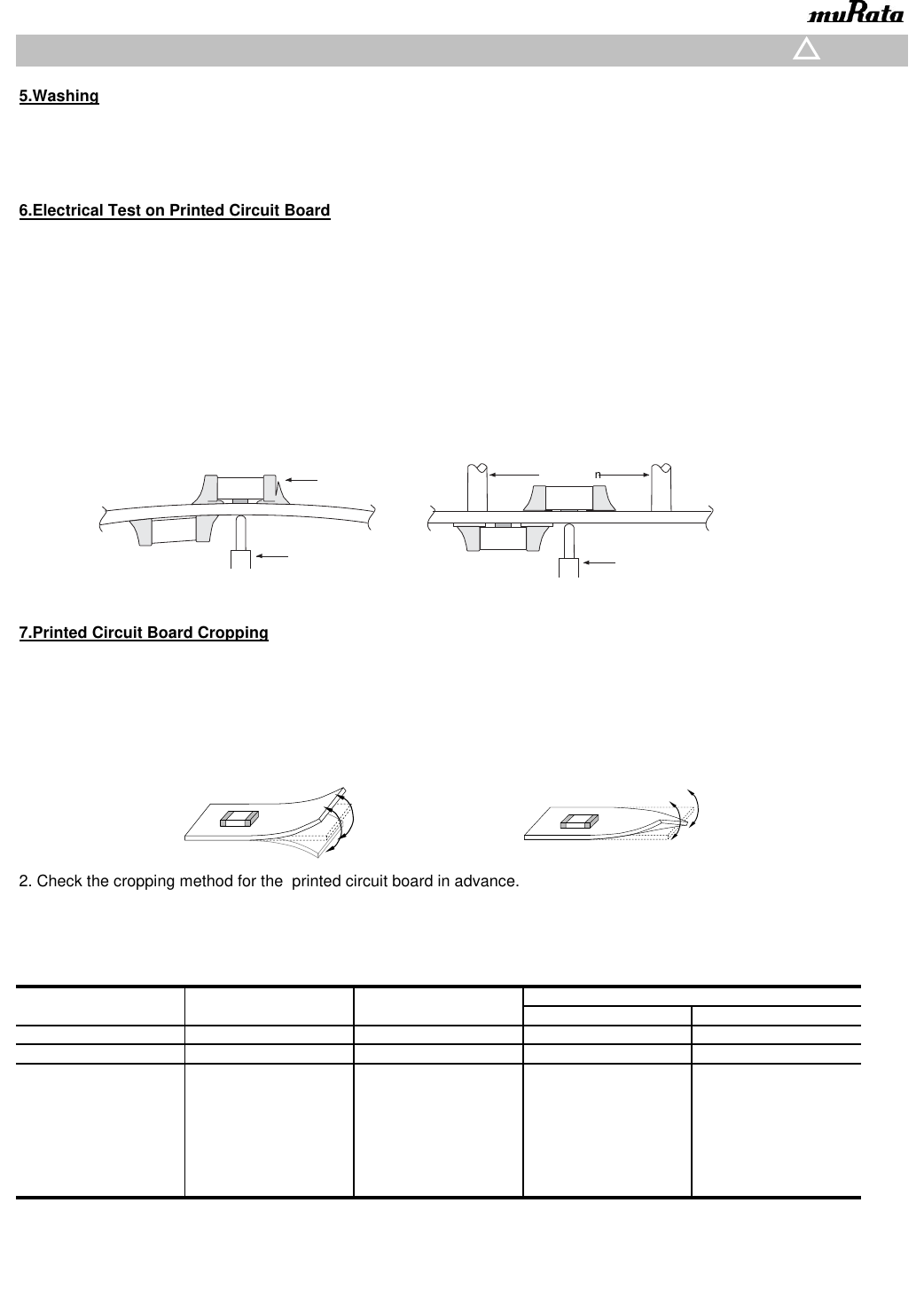 muRata

5.Washing

6.Electrical Test on Printed Circuit Board

n

7.Printed Circuit Board Cropping

2. Check the cropping method for the  printed circuit board in advance.