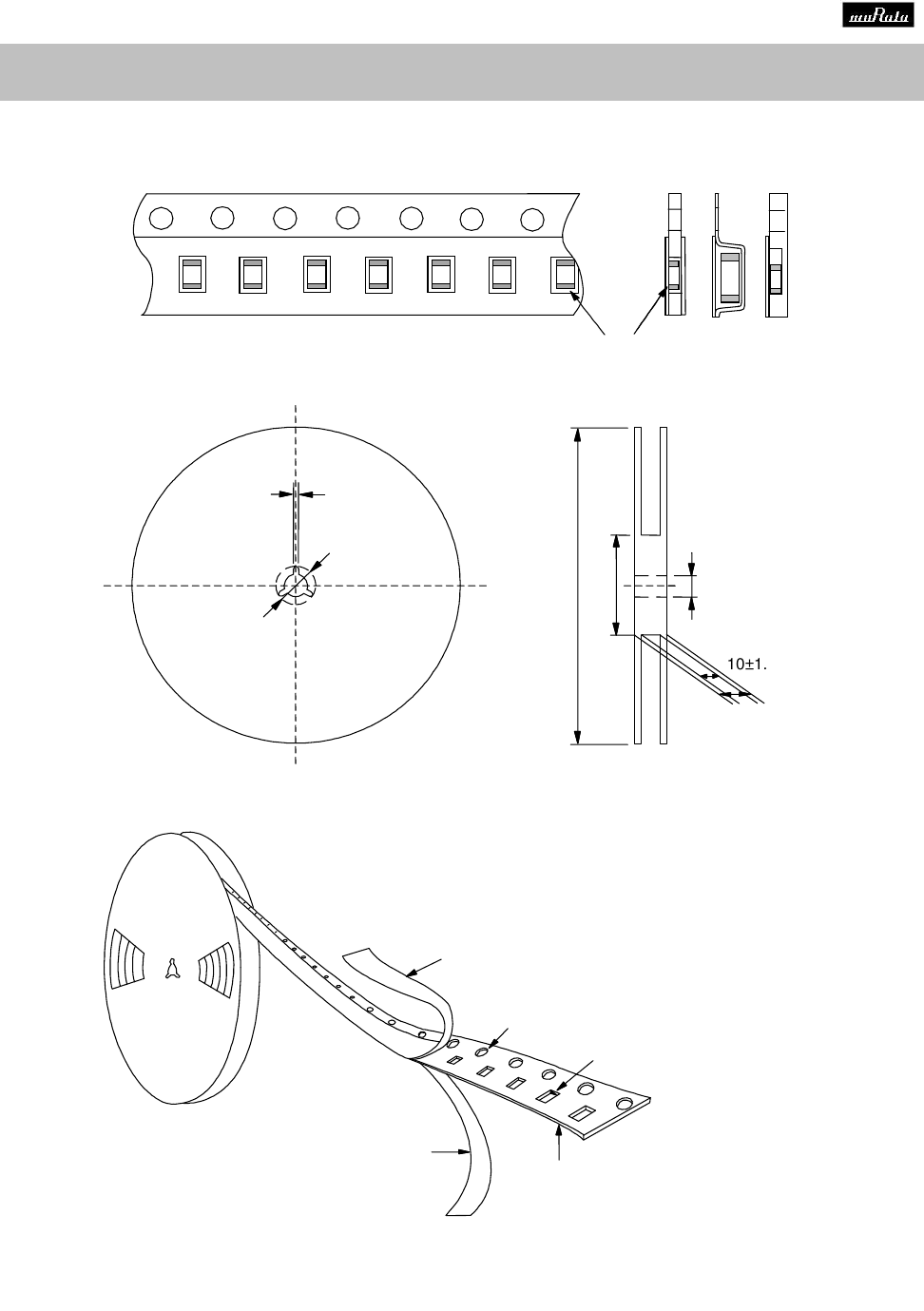 muRata

10±1.