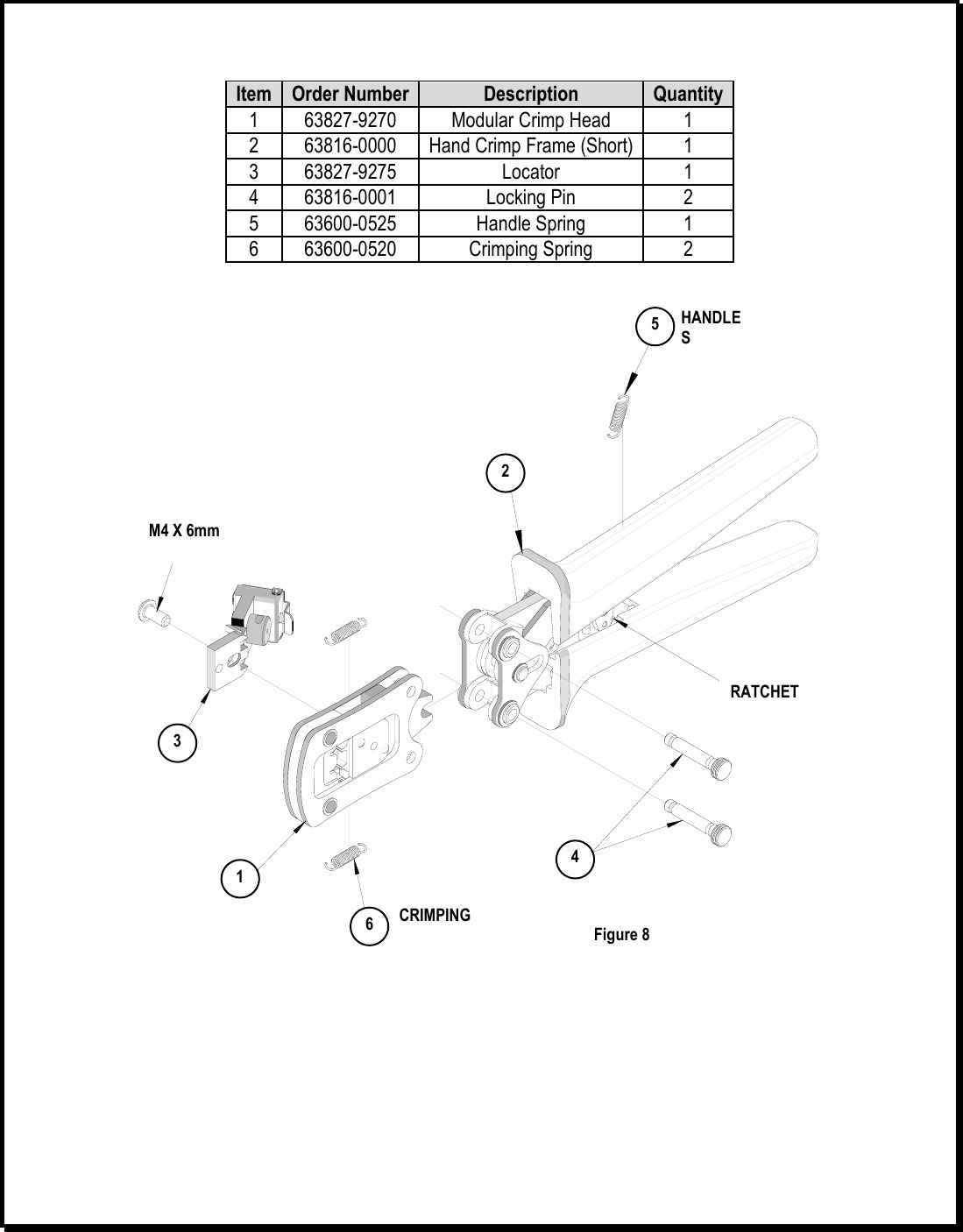 | Item | Order Number | Description | Quantity |
|---|---|---|---|
| 1 | 63827-9270 | Modular Crimp Head | 1 |
| 2 | 63816-0000 | Hand Crimp Frame (Short) | 1 |
| 3 | 63827-9275 | Locator | 1 |
| 4 | 63816-0001 | Locking Pin | 2 |
| 5 | 63600-0525 | Handle Spring | 1 |
| 6 | 63600-0520 | Crimping Spring | 2 |

5 HANDLE S

2

M4 X 6mm

RATCHET

3

4

1

6 CRIMPING

Figure 8