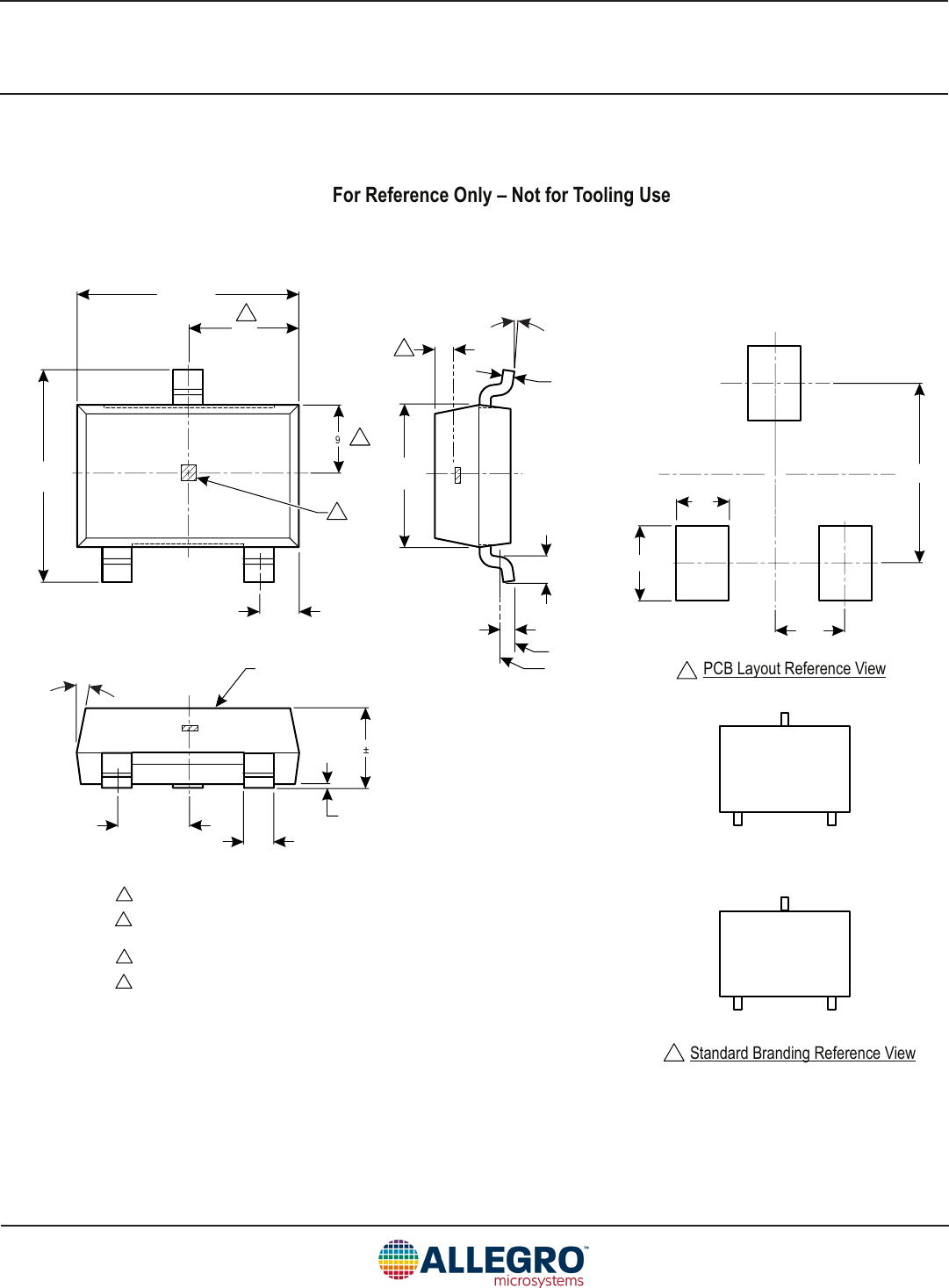 For Reference Only – Not for Tooling Use

9

±

PCB Layout Reference View

Standard Branding Reference View

ALLEGRO™
microsystems